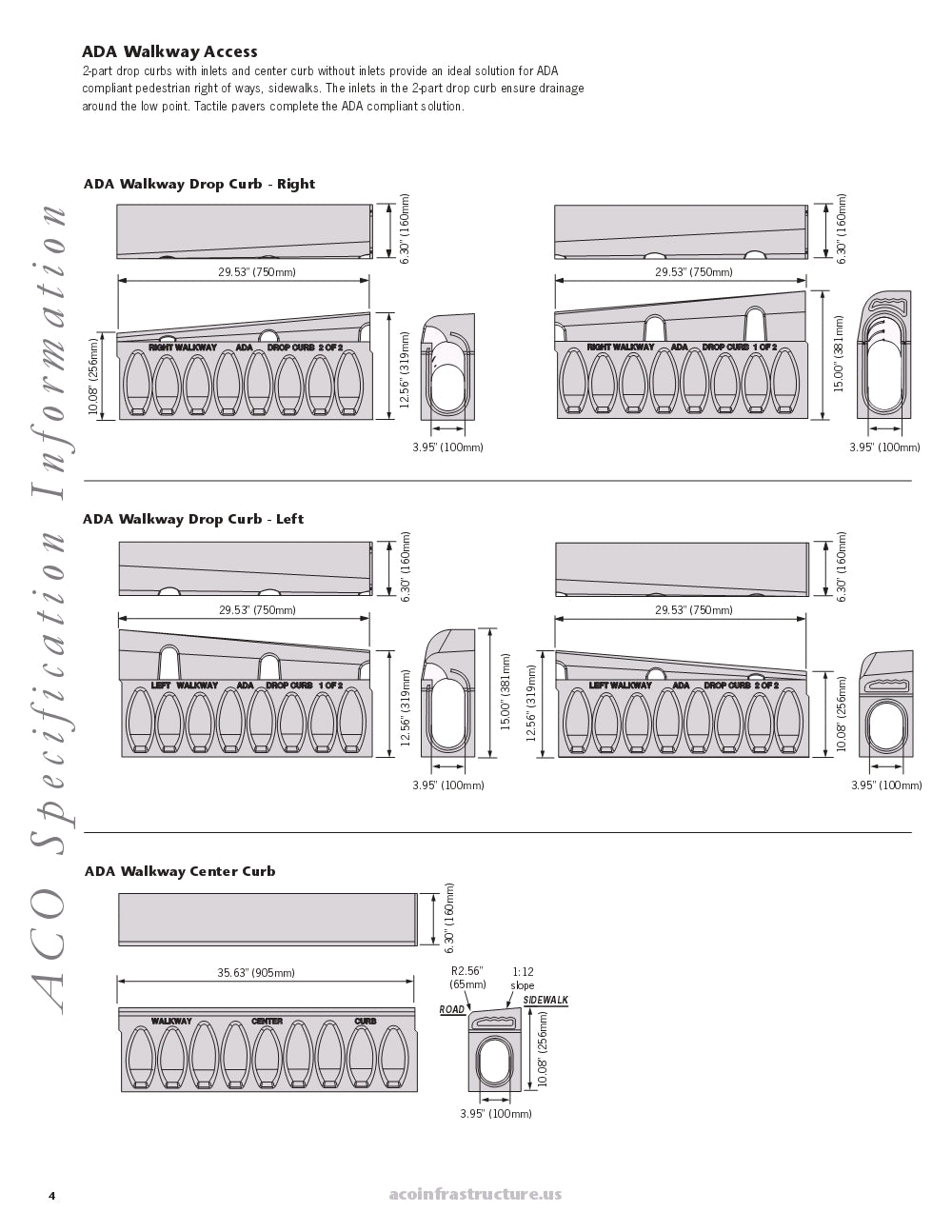 ADA Walkway Access

2-part drop curbs with inlets and center curb without inlets provide an ideal solution for ADA compliant pedestrian right of ways, sidewalks. The inlets in the 2-part drop curb ensure drainage around the low point. Tactile pavers complete the ADA compliant solution.

ACO Specification Information

ADA Walkway Drop Curb - Right

6.30" (160mm)

29.53" (750mm)

10.08" (256mm)

RIGHT WALKWAY ADA DROP CURB 2 OF 2

12.56" (319mm)

3.95" (100mm)

6.30" (160mm)

29.53" (750mm)

RIGHT WALKWAY ADA DROP CURB 1 OF 2

15.00" (381mm)

3.95" (100mm)

ADA Walkway Drop Curb - Left

6.30" (160mm)

29.53" (750mm)

LEFT WALKWAY ADA DROP CURB 1 OF 2

12.56" (319mm)

15.00" (381mm)

3.95" (100mm)

6.30" (160mm)

29.53" (750mm)

12.56" (319mm)

LEFT WALKWAY ADA DROP CURB 2 OF 2

10.08" (256mm)

3.95" (100mm)

ADA Walkway Center Curb

6.30" (160mm)

35.63" (905mm)

WALKWAY CENTER CURB

R2.56" (65mm)

1:12 slope

ROAD

SIDEWALK

10.08" (256mm)

3.95" (100mm)

4

acoinfrastructure.us